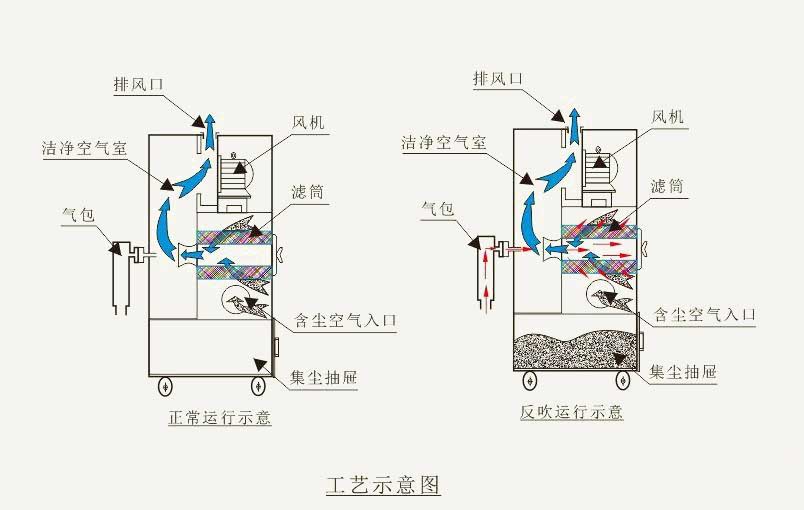 排风口
风机
洁净空气室
滤筒
气包
含尘空气入口
集尘抽屉
正常运行示意

排风口
风机
洁净空气室
滤筒
气包
含尘空气入口
集尘抽屉
反吹运行示意

工艺示意图